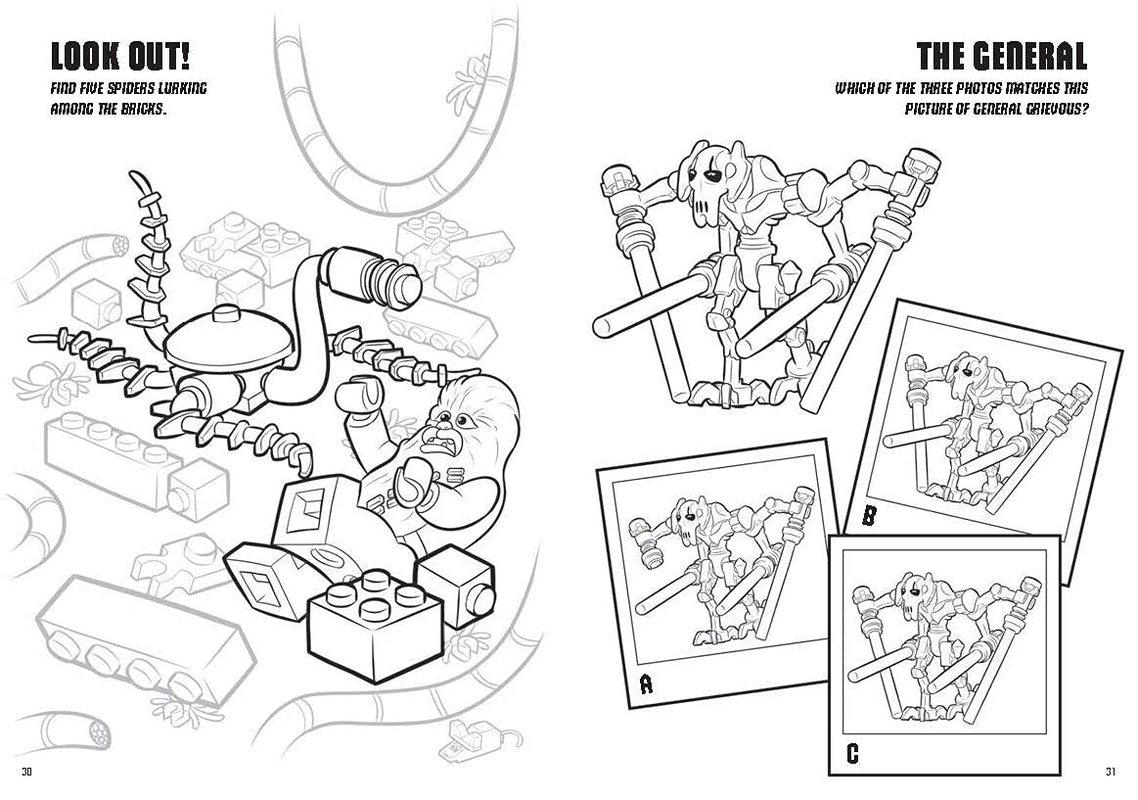 LOOK OUT!

FIND FIVE SPIDERS LURKING AMONG THE BRICKS.

30

THE GENERAL

WHICH OF THE THREE PHOTOS MATCHES THIS PICTURE OF GENERAL GRIEVOUS?

B

A

C

31