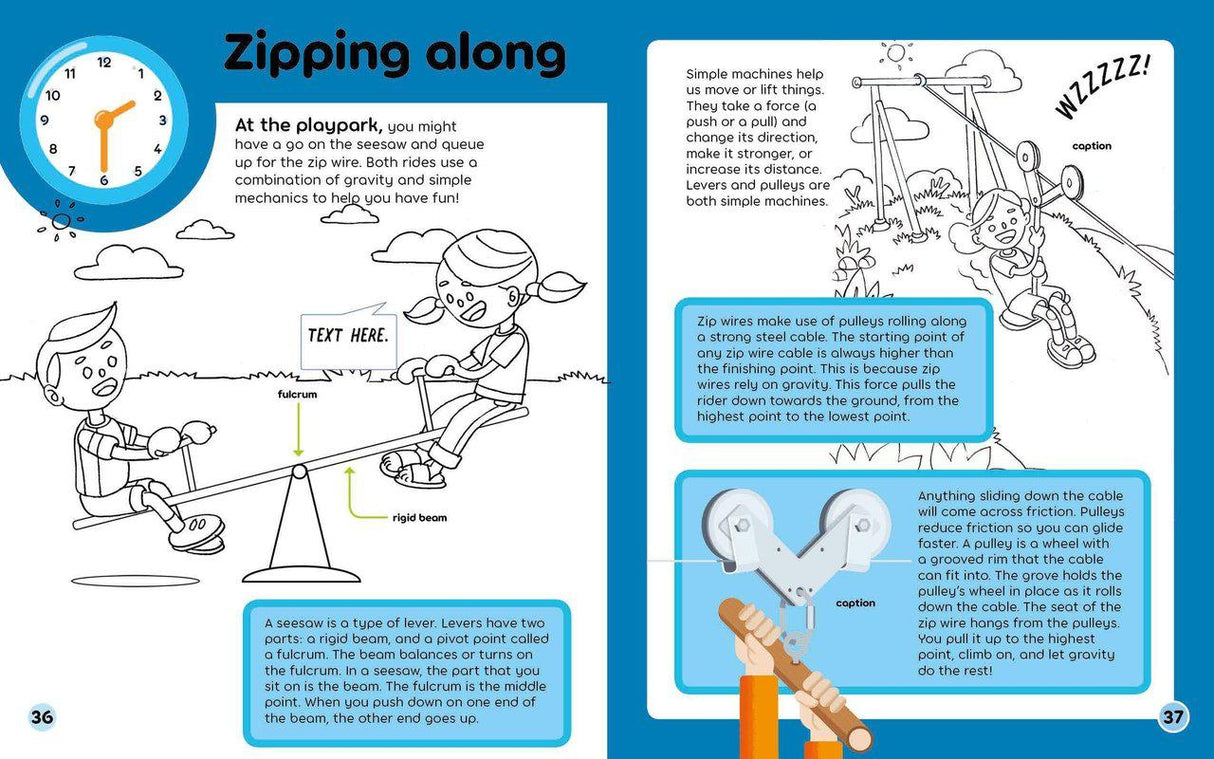 12
1
2
3
4
5
6
7
8
9
10
11

Zipping along

At the playpark, you might have a go on the seesaw and queue up for the zip wire. Both rides use a combination of gravity and simple mechanics to help you have fun!

TEXT HERE.

fulcrum

rigid beam

A seesaw is a type of lever. Levers have two parts: a rigid beam, and a pivot point called a fulcrum. The beam balances or turns on the fulcrum. In a seesaw, the part that you sit on is the beam. The fulcrum is the middle point. When you push down on one end of the beam, the other end goes up.

36

Simple machines help us move or lift things. They take a force (a push or a pull) and change its direction, make it stronger, or increase its distance. Levers and pulleys are both simple machines.

WZZZZZ!

caption

Zip wires make use of pulleys rolling along a strong steel cable. The starting point of any zip wire cable is always higher than the finishing point. This is because zip wires rely on gravity. This force pulls the rider down towards the ground, from the highest point to the lowest point.

caption

Anything sliding down the cable will come across friction. Pulleys reduce friction so you can glide faster. A pulley is a wheel with a grooved rim that the cable can fit into. The grove holds the pulley's wheel in place as it rolls down the cable. The seat of the zip wire hangs from the pulleys. You pull it up to the highest point, climb on, and let gravity do the rest!

37