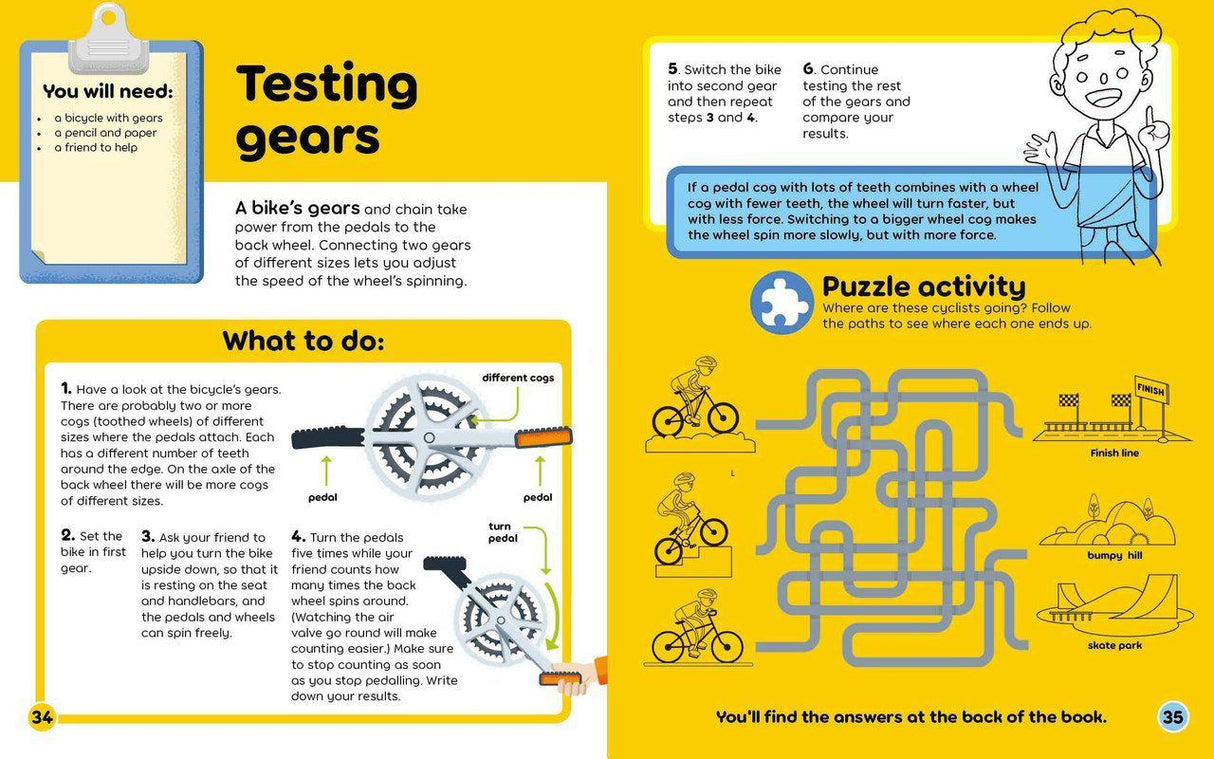 You will need:

- a bicycle with gears
- a pencil and paper
- a friend to help

Testing gears

A bike's gears and chain take power from the pedals to the back wheel. Connecting two gears of different sizes lets you adjust the speed of the wheel's spinning.

What to do:

1. Have a look at the bicycle's gears. There are probably two or more cogs (toothed wheels) of different sizes where the pedals attach. Each has a different number of teeth around the edge. On the axle of the back wheel there will be more cogs of different sizes.

different cogs

pedal

pedal

2. Set the bike in first gear.

3. Ask your friend to help you turn the bike upside down, so that it is resting on the seat and handlebars, and the pedals and wheels can spin freely.

4. Turn the pedals five times while your friend counts how many times the back wheel spins around. (Watching the air valve go round will make counting easier.) Make sure to stop counting as soon as you stop pedalling. Write down your results.

turn pedal

34

5. Switch the bike into second gear and then repeat steps 3 and 4.

6. Continue testing the rest of the gears and compare your results.

If a pedal cog with lots of teeth combines with a wheel cog with fewer teeth, the wheel will turn faster, but with less force. Switching to a bigger wheel cog makes the wheel spin more slowly, but with more force.

Puzzle activity

Where are these cyclists going? Follow the paths to see where each one ends up.

FINISH

Finish line

bumpy hill

skate park

You'll find the answers at the back of the book.

35