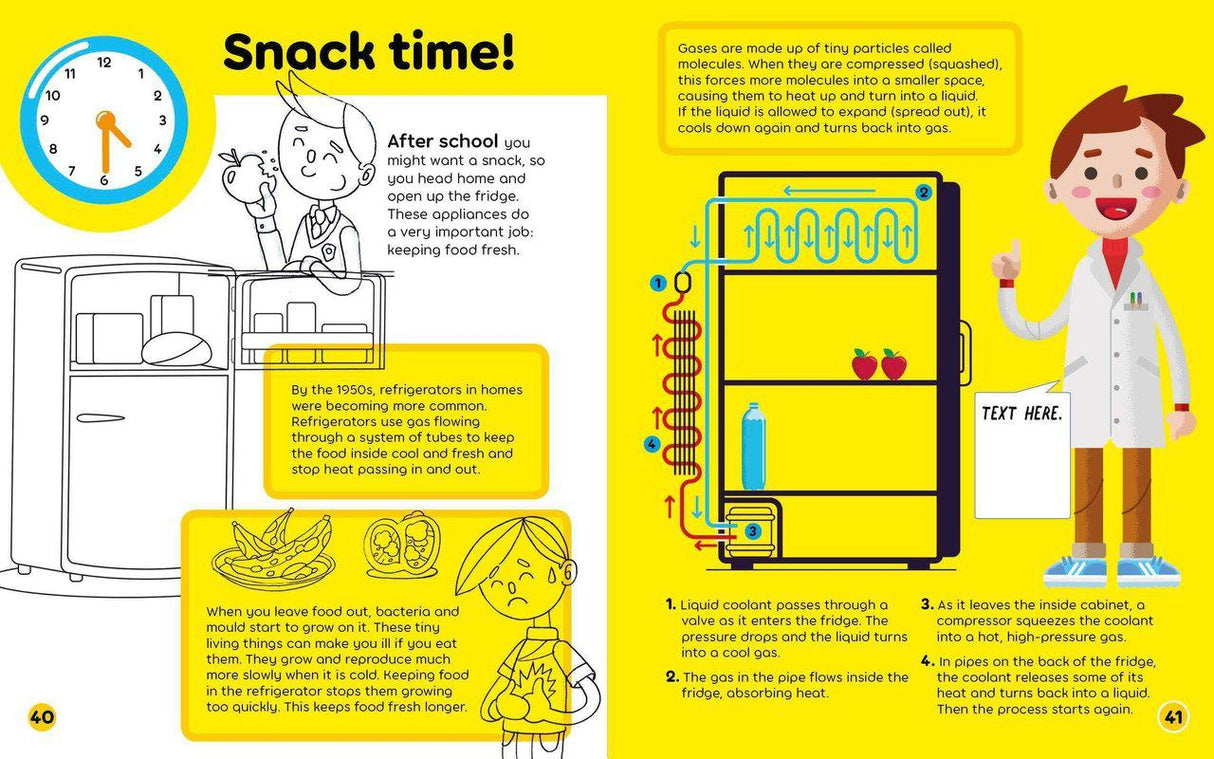 12
1
2
3
4
5
6
7
8
9
10
11

Snack time!

After school you might want a snack, so you head home and open up the fridge. These appliances do a very important job: keeping food fresh.

By the 1950s, refrigerators in homes were becoming more common. Refrigerators use gas flowing through a system of tubes to keep the food inside cool and fresh and stop heat passing in and out.

When you leave food out, bacteria and mould start to grow on it. These tiny living things can make you ill if you eat them. They grow and reproduce much more slowly when it is cold. Keeping food in the refrigerator stops them growing too quickly. This keeps food fresh longer.

40

Gases are made up of tiny particles called molecules. When they are compressed (squashed), this forces more molecules into a smaller space, causing them to heat up and turn into a liquid. If the liquid is allowed to expand (spread out), it cools down again and turns back into gas.

2
1
4
3

TEXT HERE.

1. Liquid coolant passes through a valve as it enters the fridge. The pressure drops and the liquid turns into a cool gas.

2. The gas in the pipe flows inside the fridge, absorbing heat.

3. As it leaves the inside cabinet, a compressor squeezes the coolant into a hot, high-pressure gas.

4. In pipes on the back of the fridge, the coolant releases some of its heat and turns back into a liquid. Then the process starts again.

41