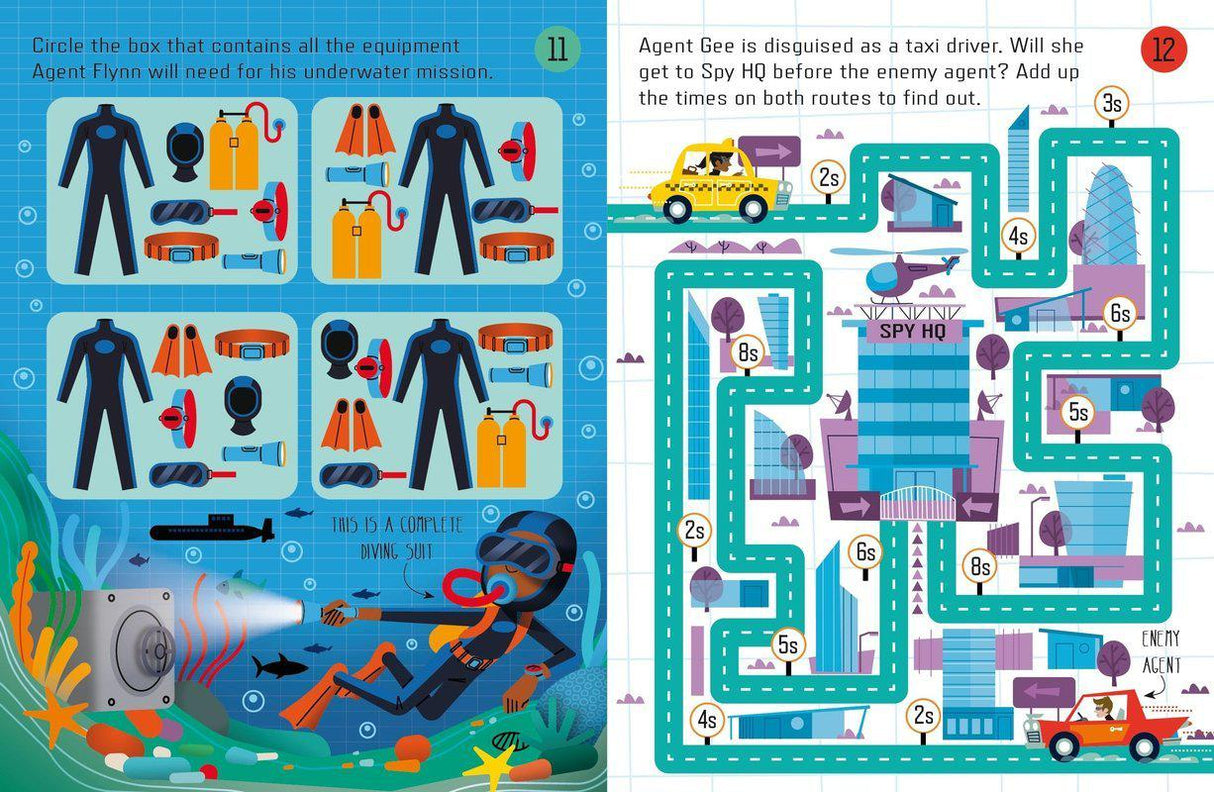 Circle the box that contains all the equipment Agent Flynn will need for his underwater mission.

11

THIS IS A COMPLETE DIVING SUIT

Agent Gee is disguised as a taxi driver. Will she get to Spy HQ before the enemy agent? Add up the times on both routes to find out.

12

3s

2s

4s

6s

SPY HQ

8s

5s

2s

6s

8s

5s

4s

2s

ENEMY AGENT