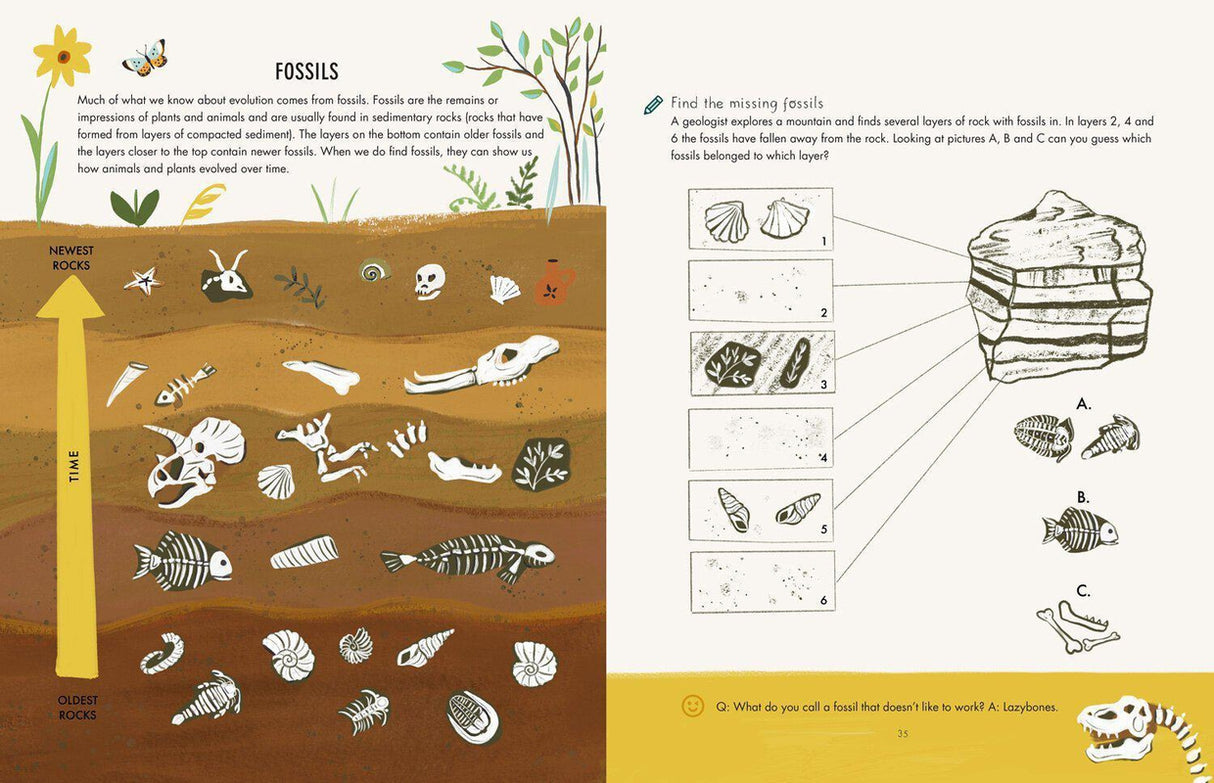 FOSSILS

Much of what we know about evolution comes from fossils. Fossils are the remains or impressions of plants and animals and are usually found in sedimentary rocks (rocks that have formed from layers of compacted sediment). The layers on the bottom contain older fossils and the layers closer to the top contain newer fossils. When we do find fossils, they can show us how animals and plants evolved over time.

NEWEST ROCKS

TIME

OLDEST ROCKS

Find the missing fossils

A geologist explores a mountain and finds several layers of rock with fossils in. In layers 2, 4 and 6 the fossils have fallen away from the rock. Looking at pictures A, B and C can you guess which fossils belonged to which layer?

1

2

3

4

5

6

A.

B.

C.

Q: What do you call a fossil that doesn't like to work? A: Lazybones.

35