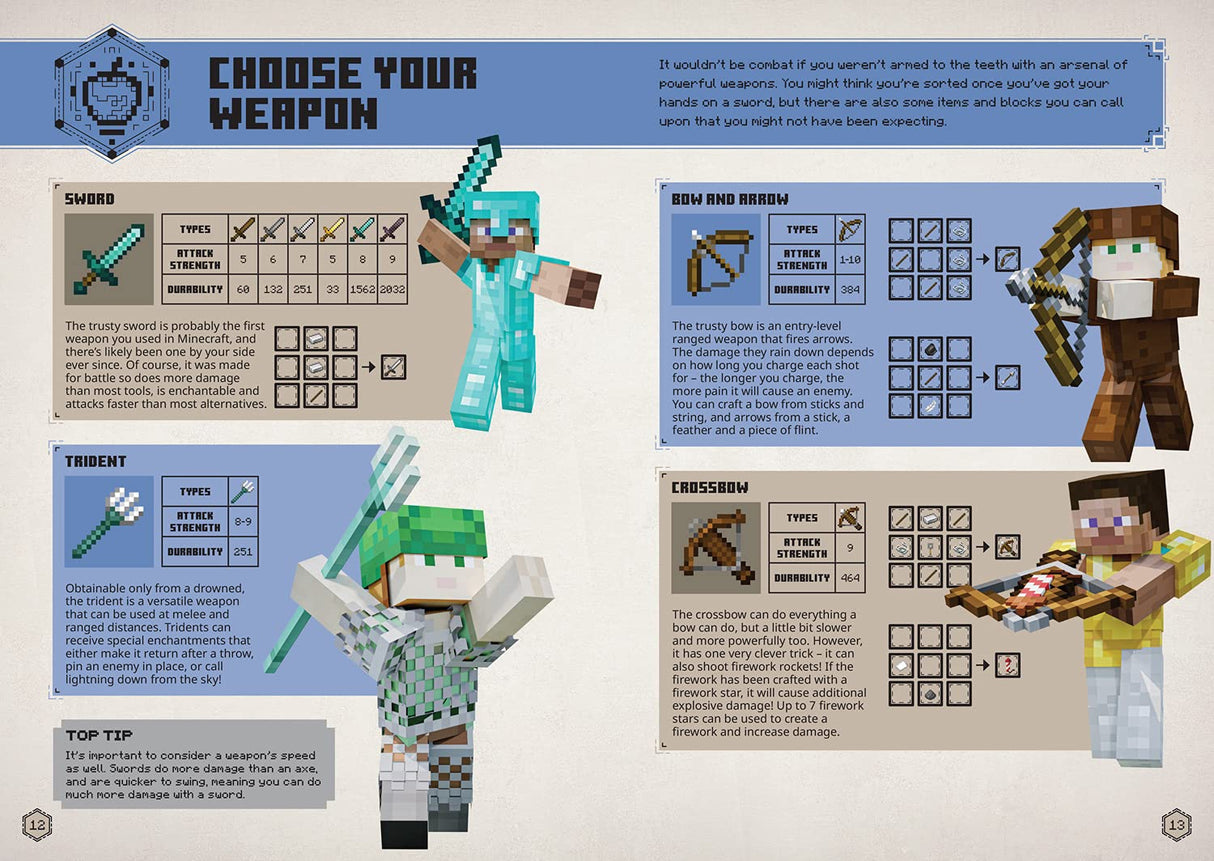 CHOOSE YOUR WEAPON

It wouldn't be combat if you weren't armed to the teeth with an arsenal of powerful weapons. You might think you're sorted once you've got your hands on a sword, but there are also some items and blocks you can call upon that you might not have been expecting.

SWORD

| TYPES | | | | | | |
|---|---|---|---|---|---|---|
| ATTACK STRENGTH | 5 | 6 | 7 | 5 | 8 | 9 |
| DURABILITY | 60 | 132 | 251 | 33 | 1562 | 2032 |

The trusty sword is probably the first weapon you used in Minecraft, and there's likely been one by your side ever since. Of course, it was made for battle so does more damage than most tools, is enchantable and attacks faster than most alternatives.

TRIDENT

| TYPES | |
|---|---|
| ATTACK STRENGTH | 8-9 |
| DURABILITY | 251 |

Obtainable only from a drowned, the trident is a versatile weapon that can be used at melee and ranged distances. Tridents can receive special enchantments that either make it return after a throw, pin an enemy in place, or call lightning down from the sky!

TOP TIP
It's important to consider a weapon's speed as well. Swords do more damage than an axe, and are quicker to swing, meaning you can do much more damage with a sword.

12

BOW AND ARROW

| TYPES | |
|---|---|
| ATTACK STRENGTH | 1-10 |
| DURABILITY | 384 |

The trusty bow is an entry-level ranged weapon that fires arrows. The damage they rain down depends on how long you charge each shot for – the longer you charge, the more pain it will cause an enemy. You can craft a bow from sticks and string, and arrows from a stick, a feather and a piece of flint.

CROSSBOW

| TYPES | |
|---|---|
| ATTACK STRENGTH | 9 |
| DURABILITY | 464 |

The crossbow can do everything a bow can do, but a little bit slower and more powerfully too. However, it has one very clever trick – it can also shoot firework rockets! If the firework has been crafted with a firework star, it will cause additional explosive damage! Up to 7 firework stars can be used to create a firework and increase damage.

13